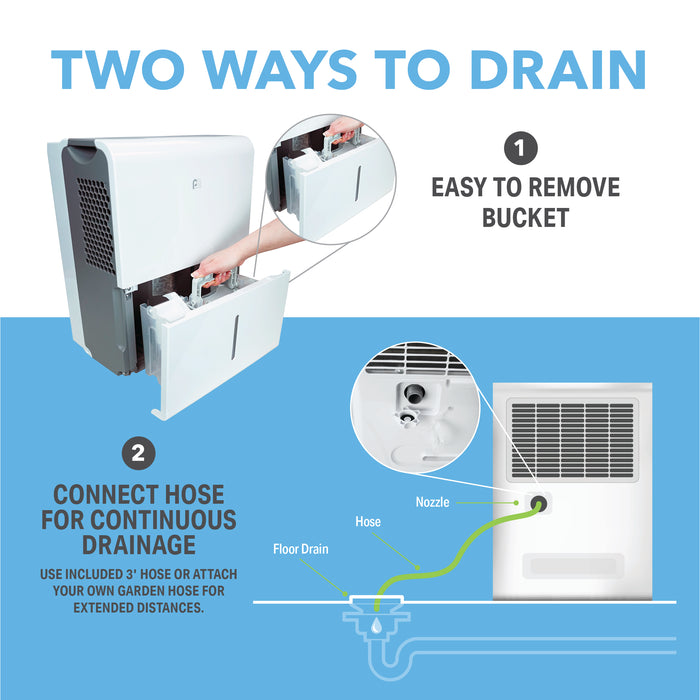 TWO WAYS TO DRAIN

1
EASY TO REMOVE BUCKET

2
CONNECT HOSE FOR CONTINUOUS DRAINAGE

USE INCLUDED 3' HOSE OR ATTACH YOUR OWN GARDEN HOSE FOR EXTENDED DISTANCES.

Nozzle

Hose

Floor Drain