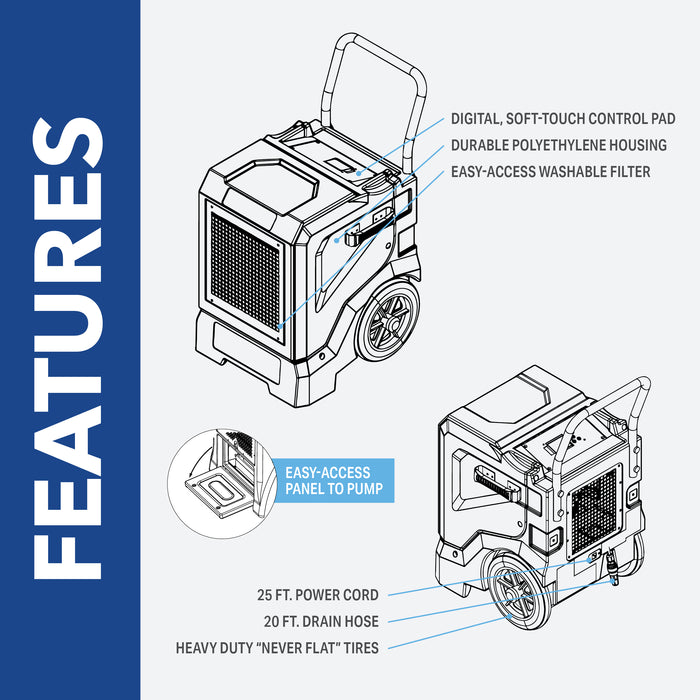 FEATURES

DIGITAL, SOFT-TOUCH CONTROL PAD
DURABLE POLYETHYLENE HOUSING
EASY-ACCESS WASHABLE FILTER

EASY-ACCESS PANEL TO PUMP

25 FT. POWER CORD
20 FT. DRAIN HOSE
HEAVY DUTY "NEVER FLAT" TIRES